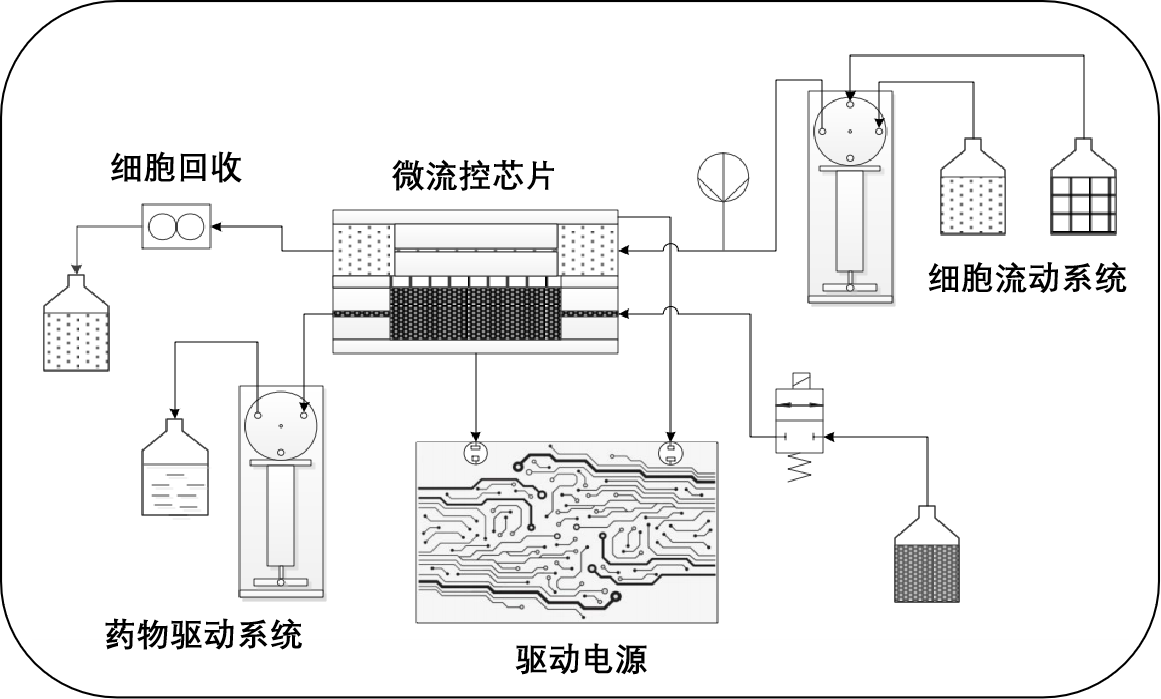 细胞回收

微流控芯片

细胞流动系统

药物驱动系统

驱动电源